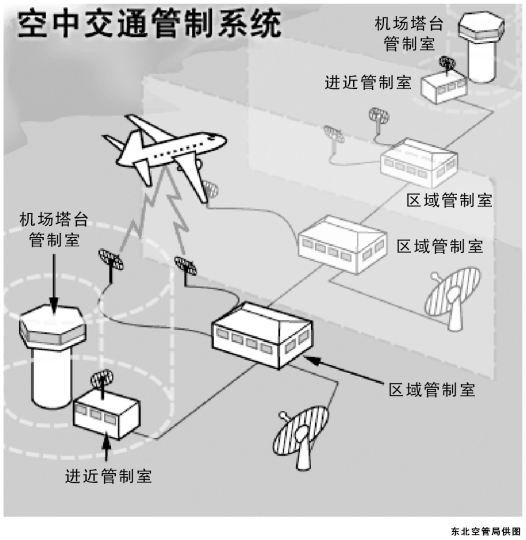 空中交通管制系统

机场塔台管制室

进近管制室

区域管制室

区域管制室

机场塔台管制室

区域管制室

进近管制室

东北空管局供图